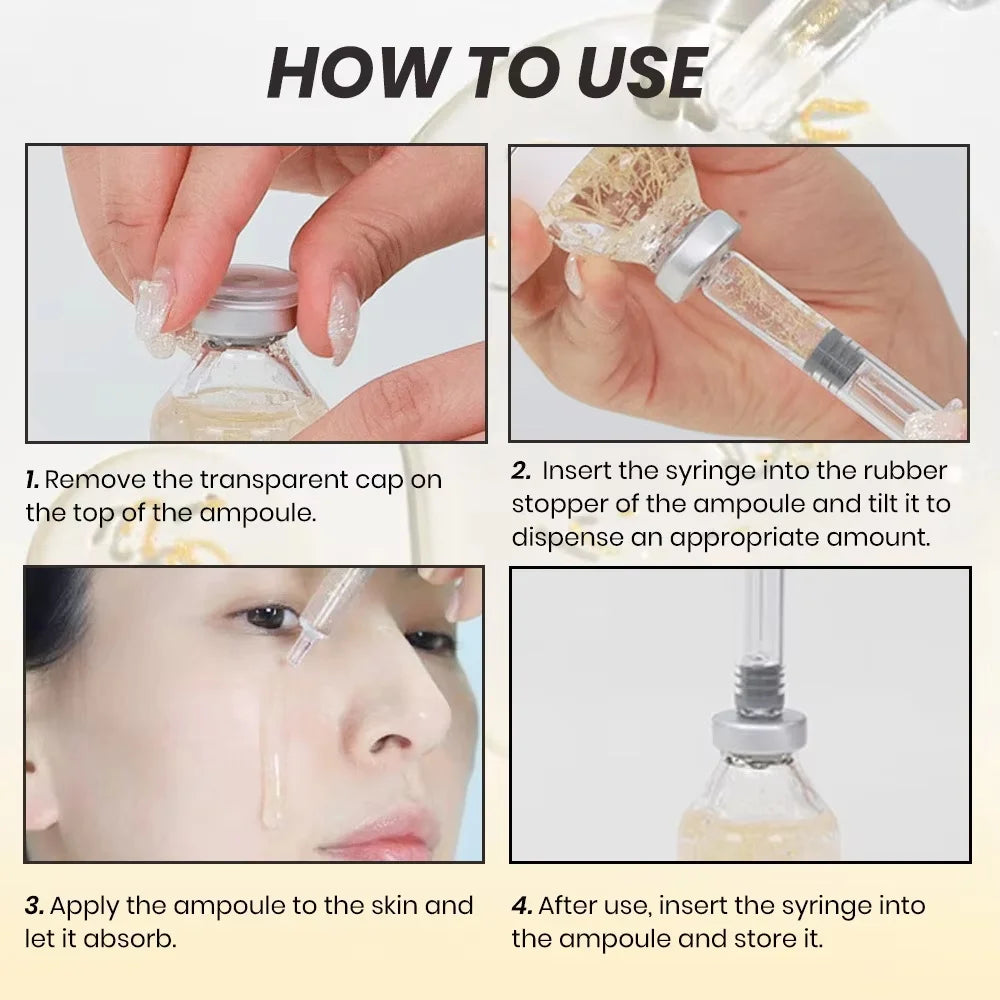 HOW TO USE

1. Remove the transparent cap on the top of the ampoule.

2. Insert the syringe into the rubber stopper of the ampoule and tilt it to dispense an appropriate amount.

3. Apply the ampoule to the skin and let it absorb.

4. After use, insert the syringe into the ampoule and store it.